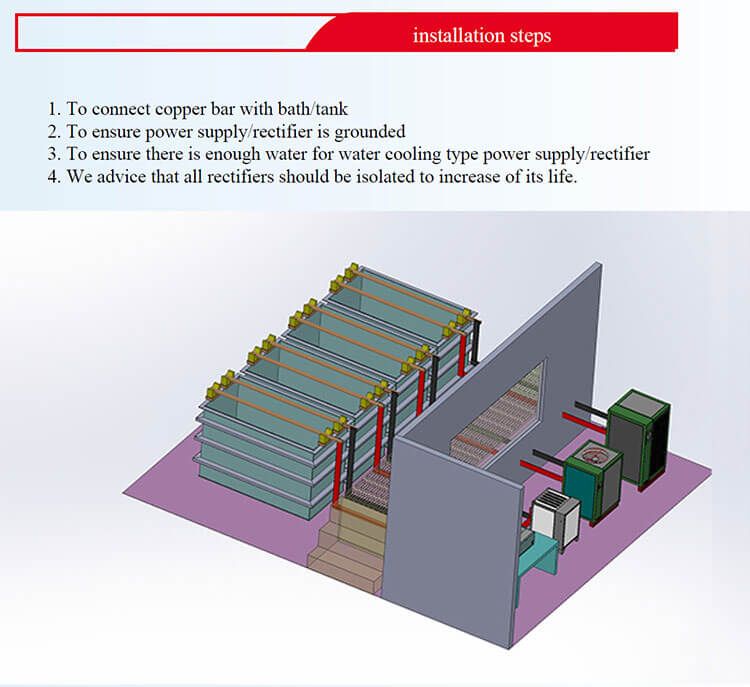 installation steps

1. To connect copper bar with bath/tank
2. To ensure power supply/rectifier is grounded
3. To ensure there is enough water for water cooling type power supply/rectifier
4. We advice that all rectifiers should be isolated to increase of its life.